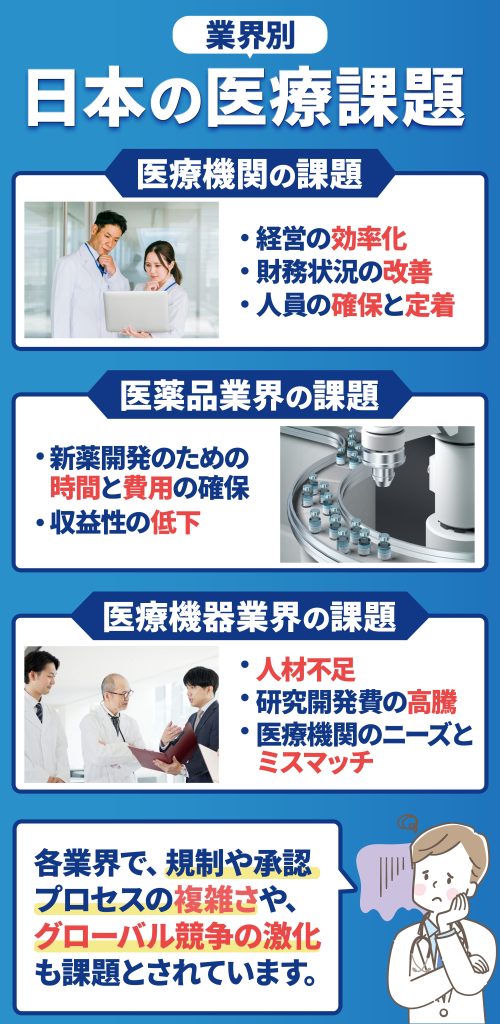 業界別
日本の医療課題

医療機関の課題

・経営の効率化
・財務状況の改善
・人員の確保と定着

医薬品業界の課題

・新薬開発のための時間と費用の確保
・収益性の低下

医療機器業界の課題

・人材不足
・研究開発費の高騰
・医療機関のニーズとミスマッチ

各業界で、規制や承認プロセスの複雑さや、グローバル競争の激化も課題とされています。